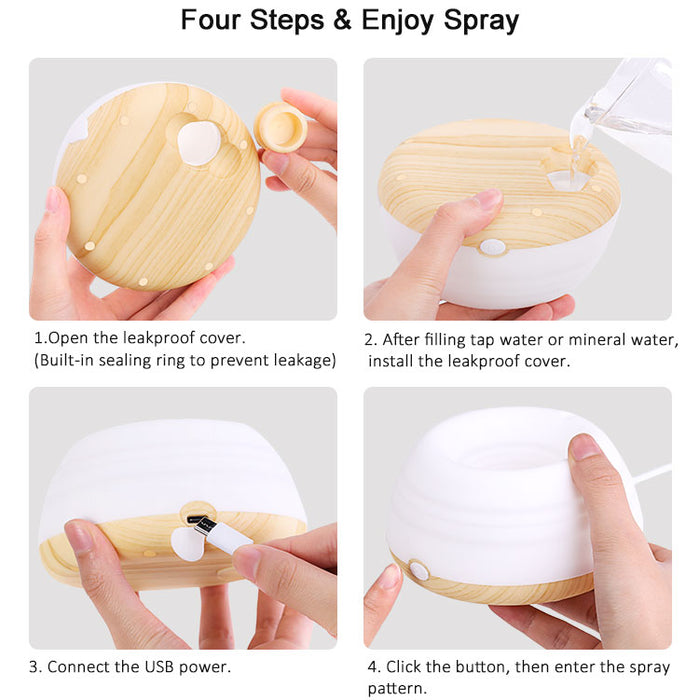 Four Steps & Enjoy Spray

1.Open the leakproof cover.
(Built-in sealing ring to prevent leakage)

2. After filling tap water or mineral water, install the leakproof cover.

3. Connect the USB power.

4. Click the button, then enter the spray pattern.